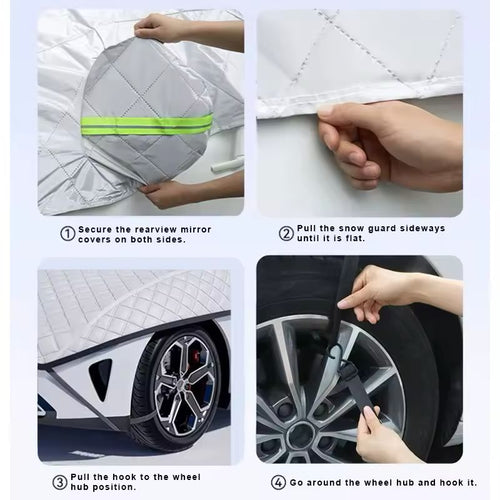 ① Secure the rearview mirror covers on both sides.

② Pull the snow guard sideways until it is flat.

③ Pull the hook to the wheel hub position.

④ Go around the wheel hub and hook it.