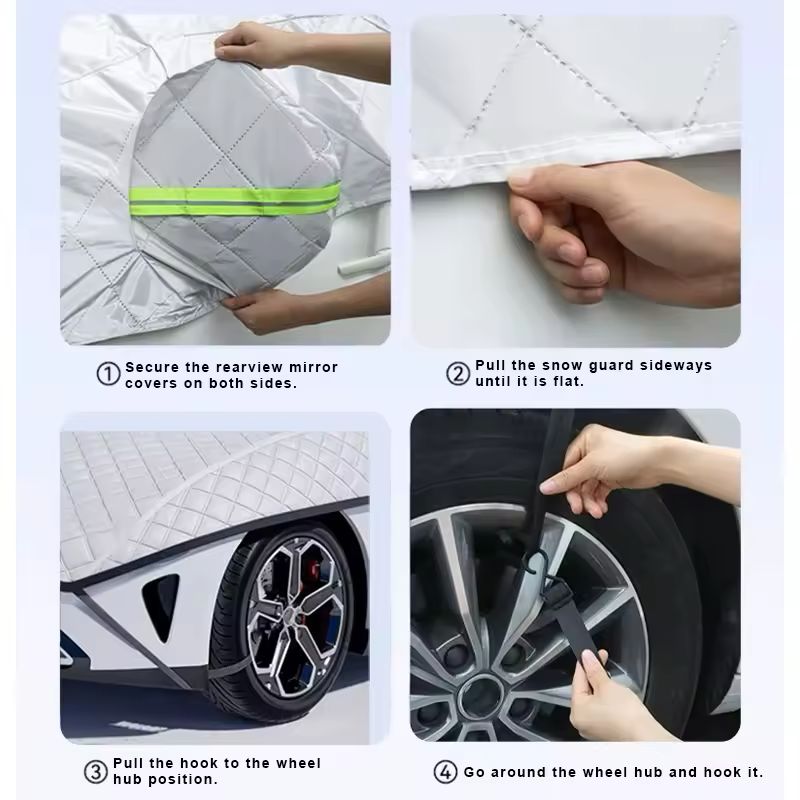 ① Secure the rearview mirror covers on both sides.

② Pull the snow guard sideways until it is flat.

③ Pull the hook to the wheel hub position.

④ Go around the wheel hub and hook it.