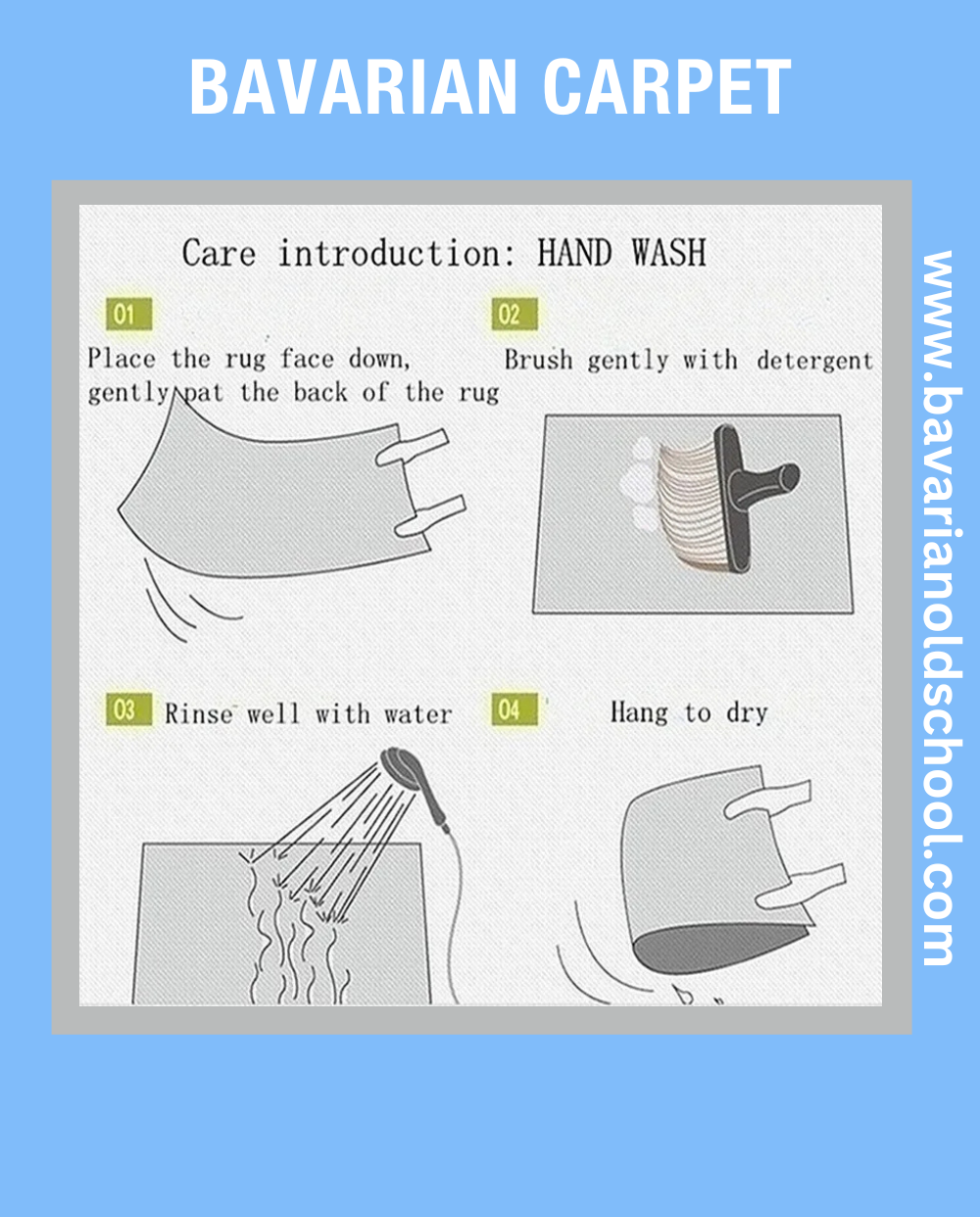 BAVARIAN CARPET

Care introduction: HAND WASH

01
Place the rug face down, gently pat the back of the rug

02
Brush gently with detergent

03
Rinse well with water

04
Hang to dry

www.bavarianoldschool.com